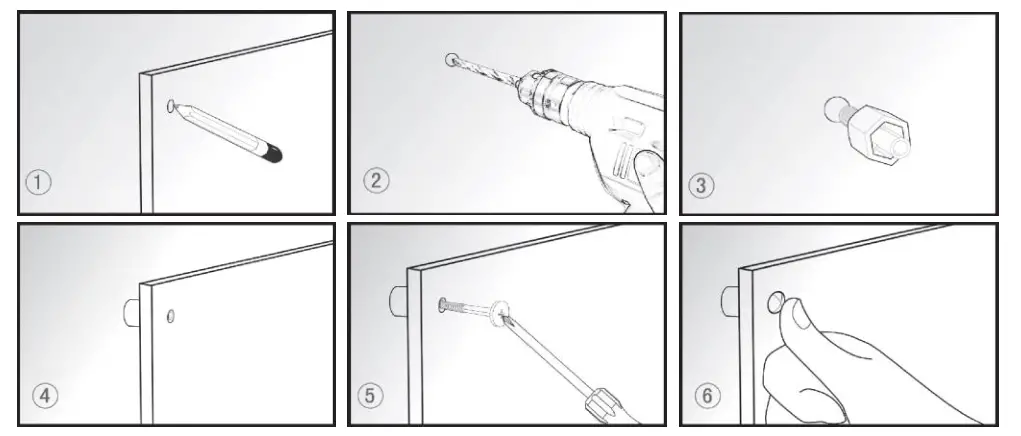 ①

②

③

④

⑤

⑥