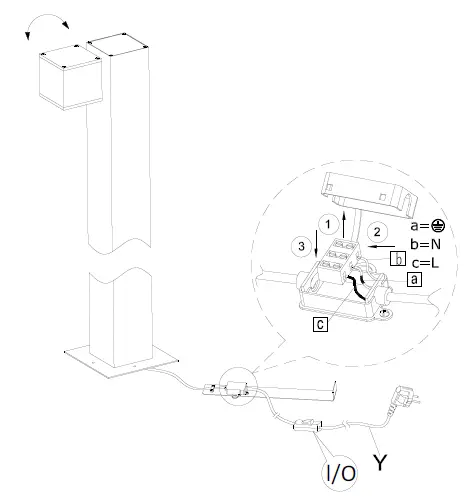 1
2
3
a=⏚
b=N
c=L
b
a
c
I/O
Y