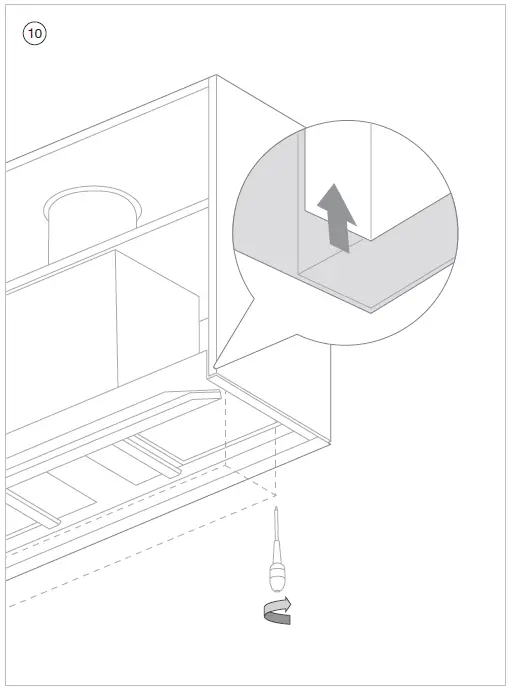 10