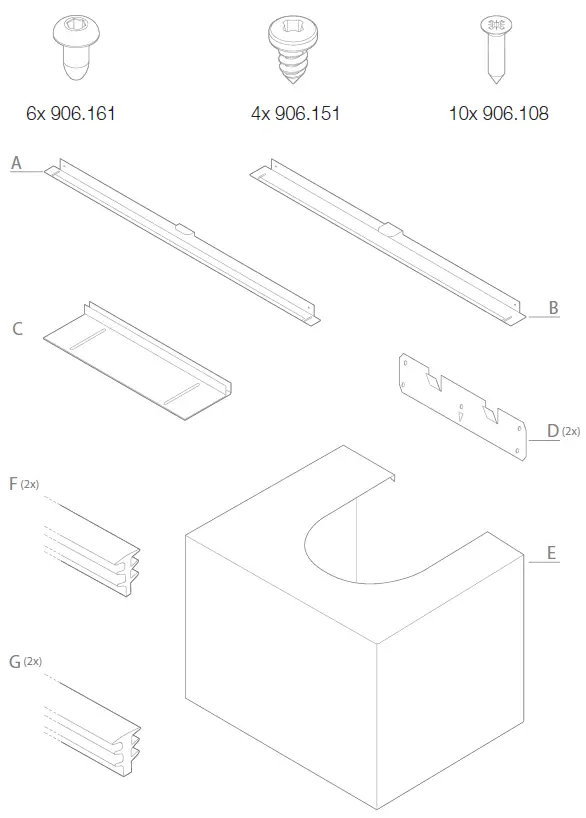 6x 906.161

4x 906.151

10x 906.108

A

B

C

D (2x)

F (2x)

E

G (2x)