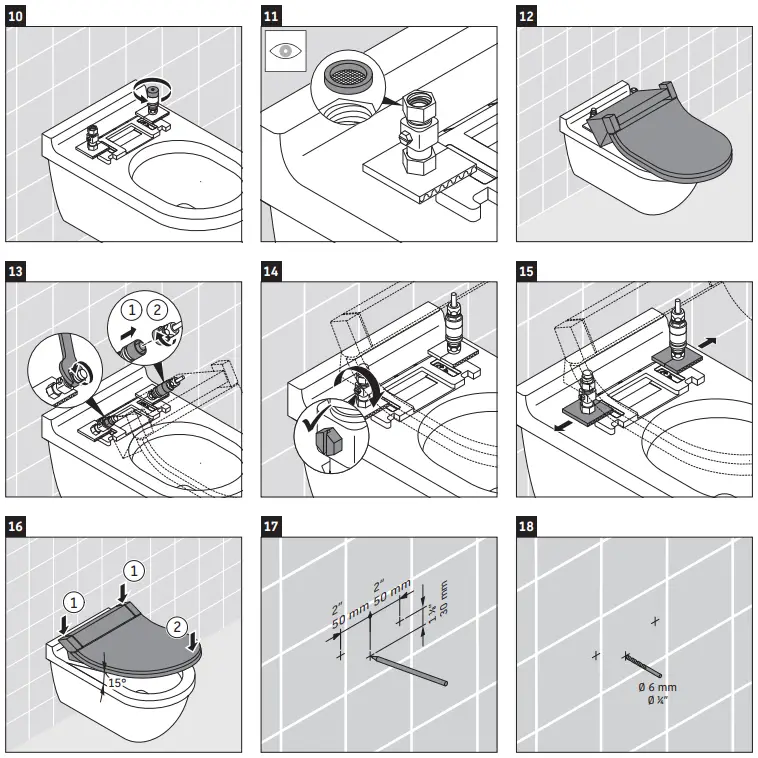 10

11

12

13

1 2

14

15

16

1

1

2

15°

17

2"
50 mm

2"
50 mm

1 ¼"
30 mm

18

Ø 6 mm
Ø ¼"