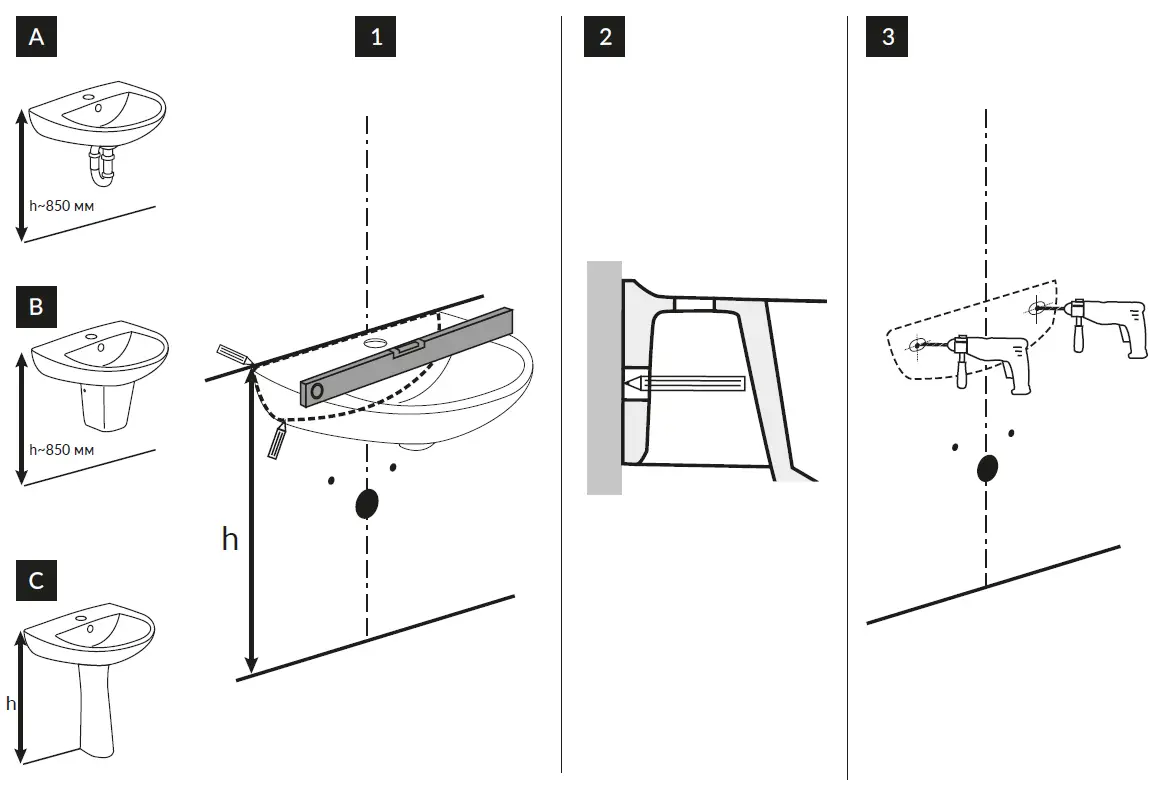 A

h~850 мм

B

h~850 мм

C

h

1

h

2

3