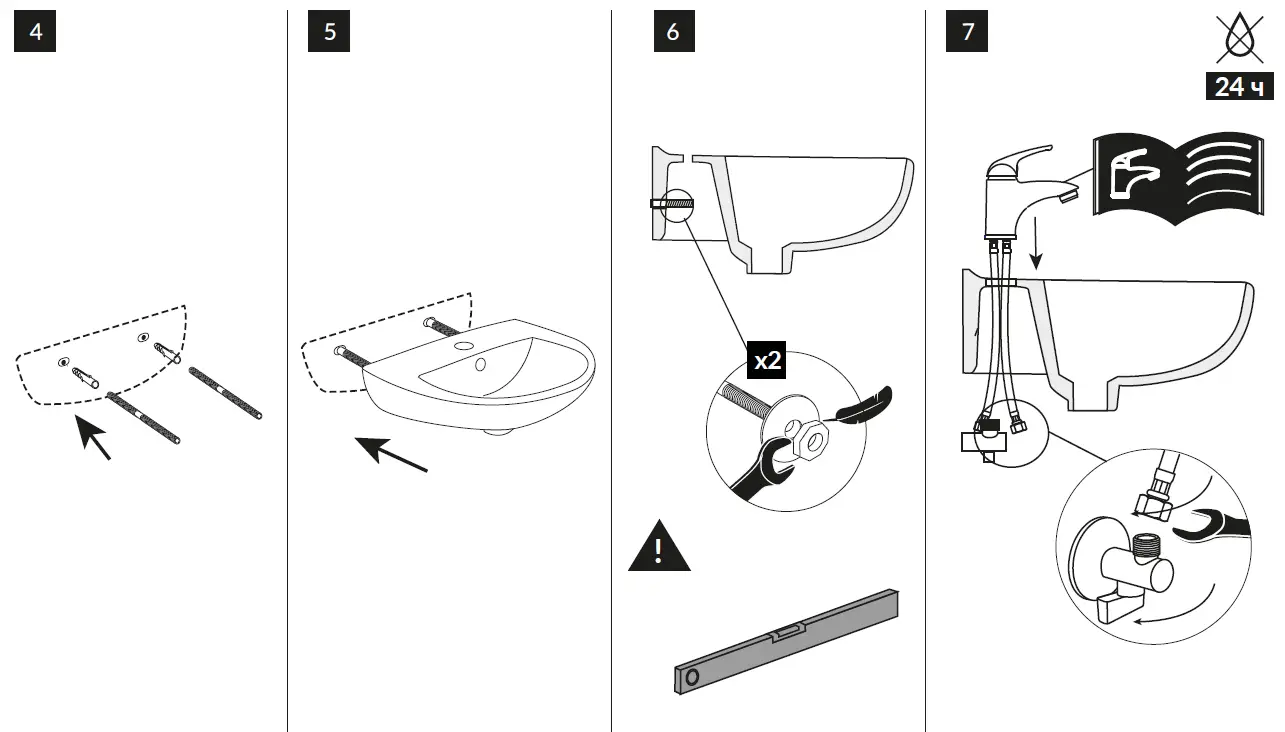 4

5

6

x2

!

7

24 ч