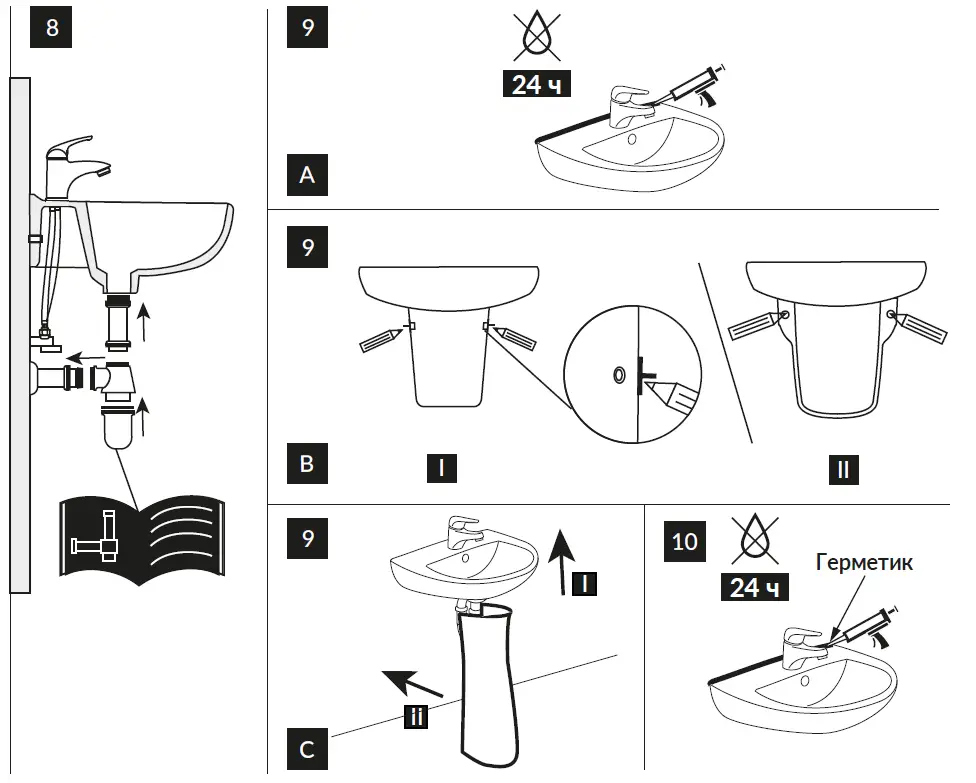 8

9

24 ч

A

9

B

I

II

9

I

II

C

10

24 ч

Герметик