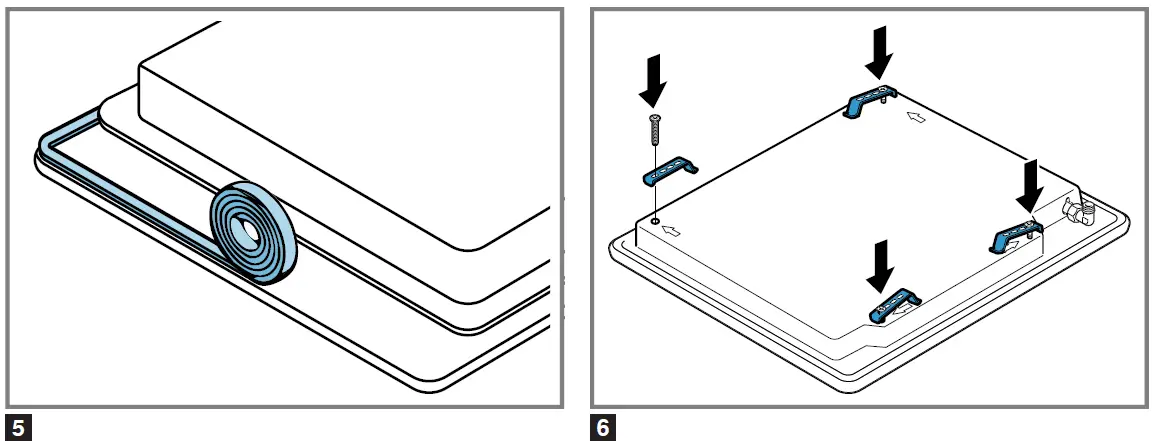 5

6