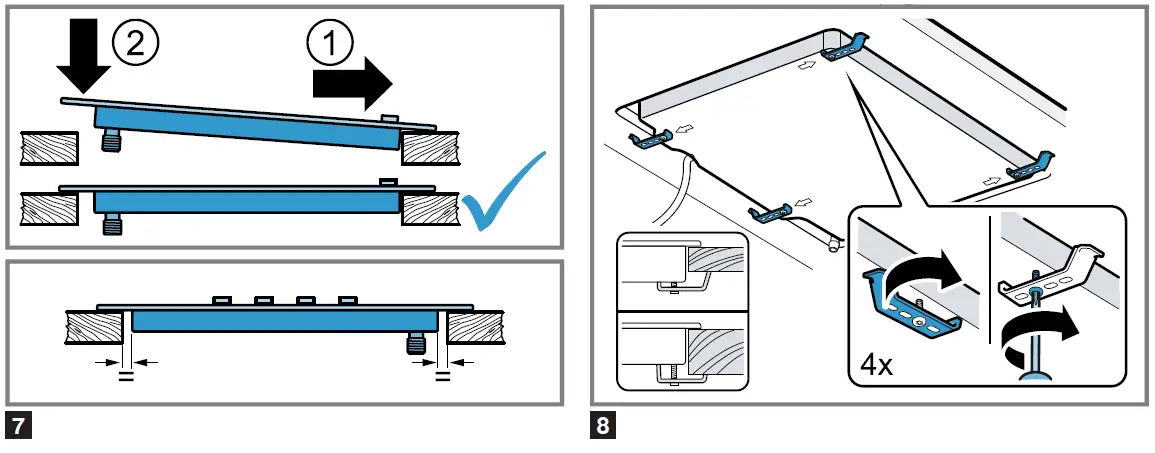 2
1

=
=

7

4x

8