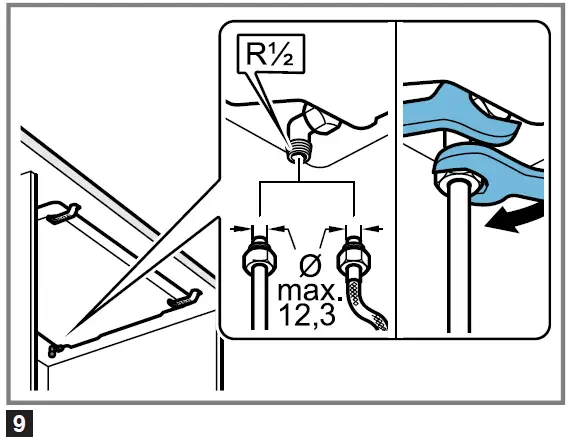 R½

Ø
max.
12,3

9