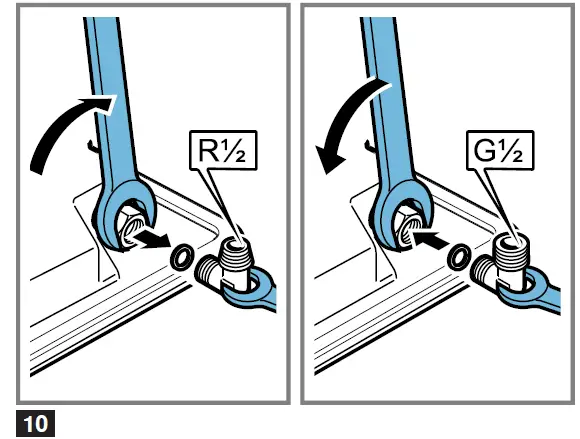 R½

G½

10