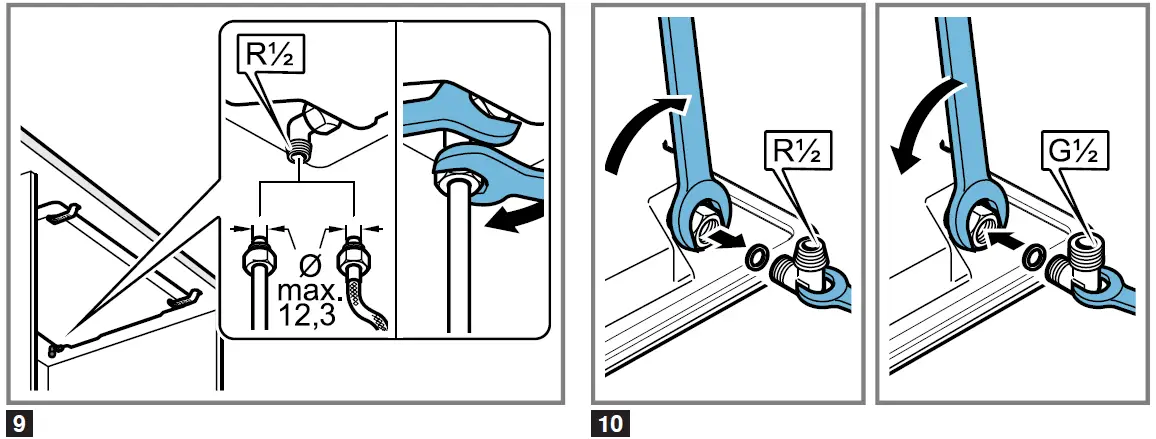 R½

Ø max. 12,3

9

R½

G½

10