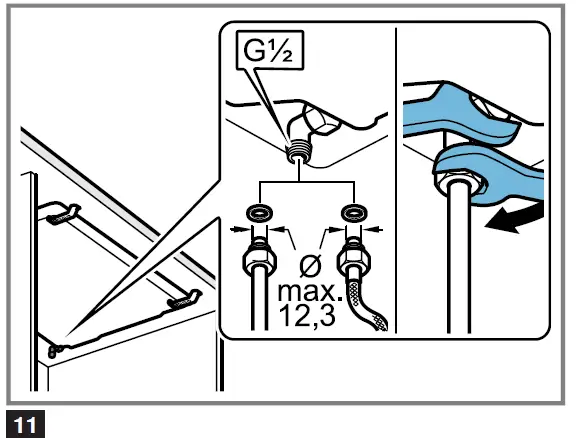 G½

Ø
max.
12,3

11