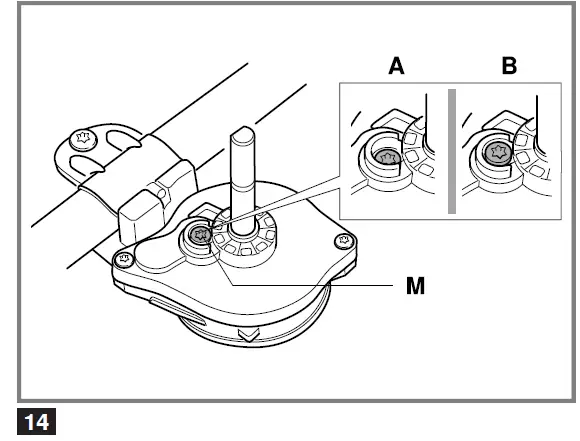 A
B
M
14