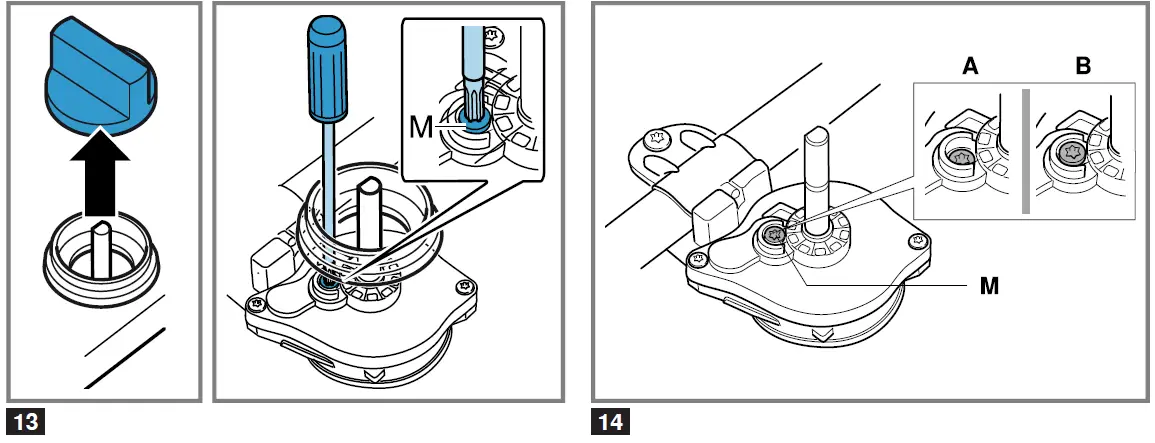 M

13

A

B

M

14