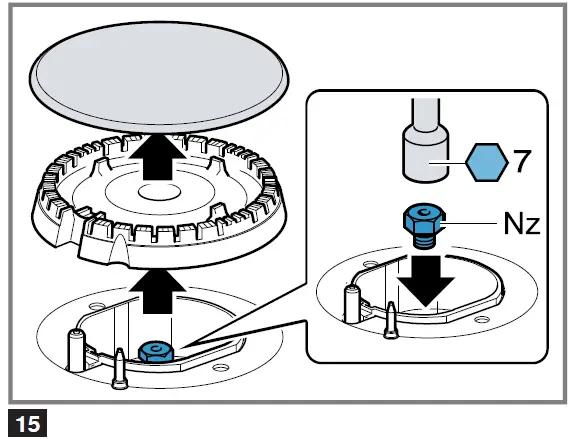 7

Nz

15