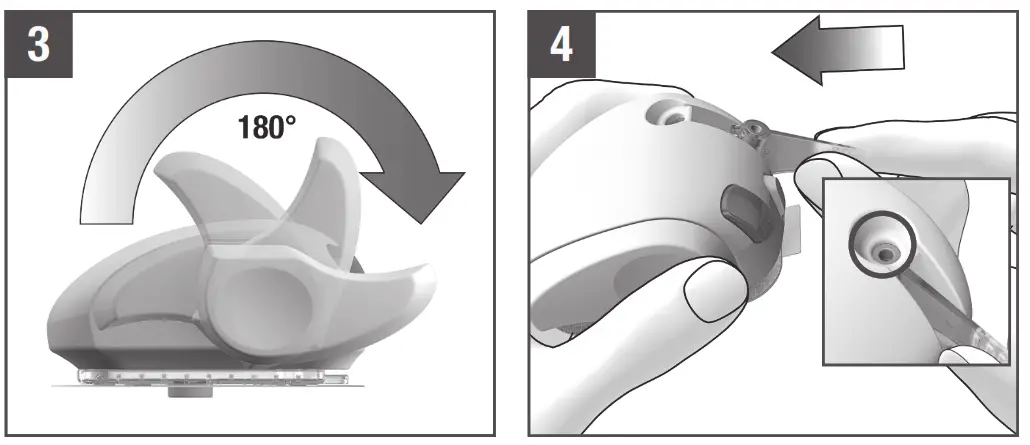 3

180°

4