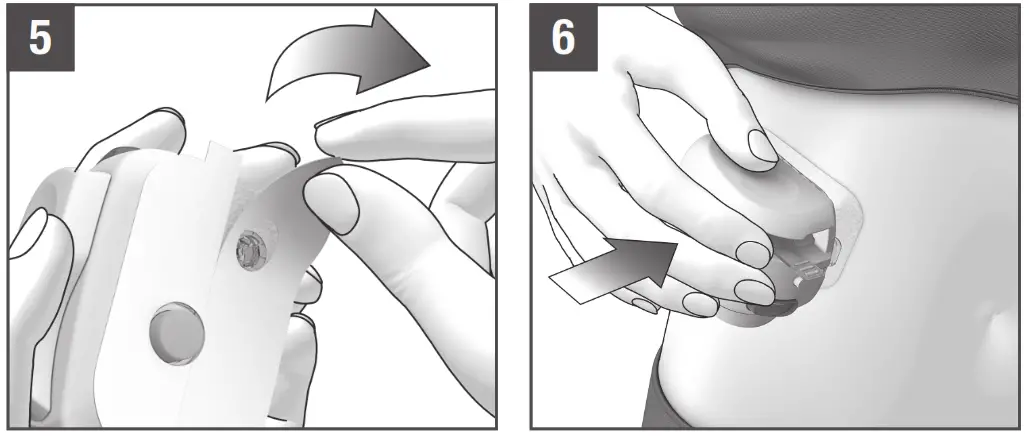 5

6