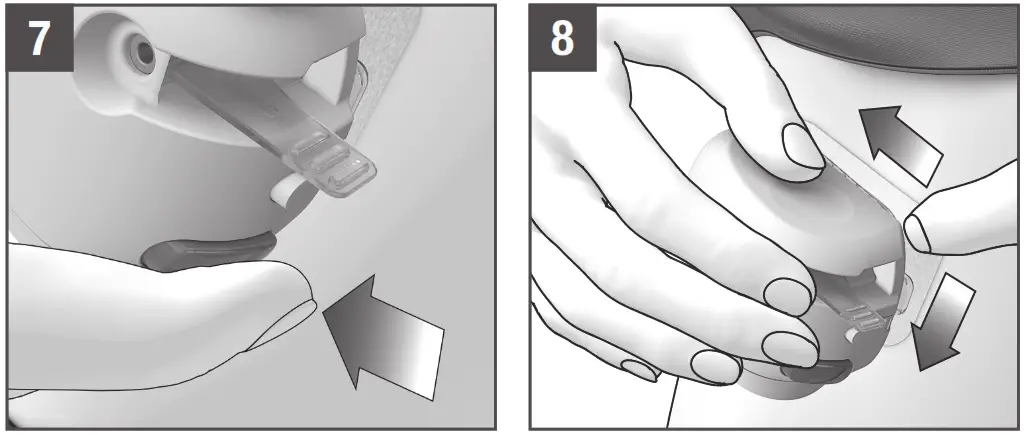 7

8