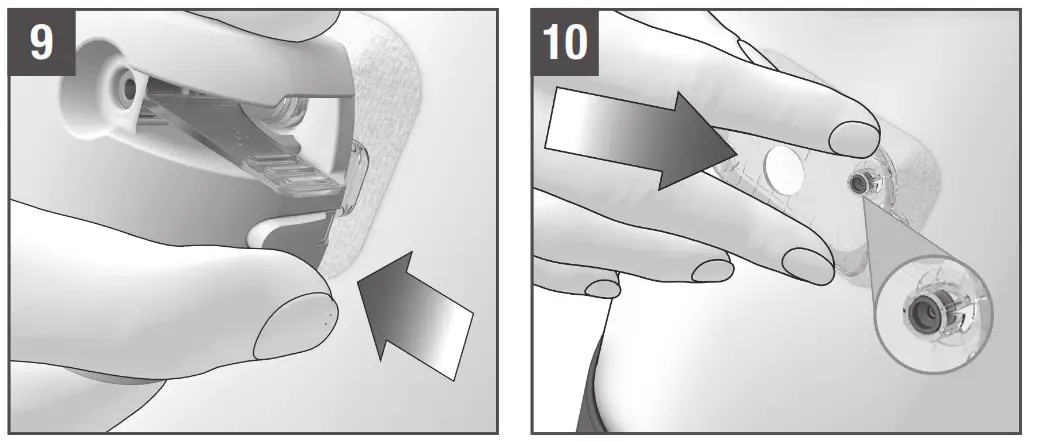 9

10