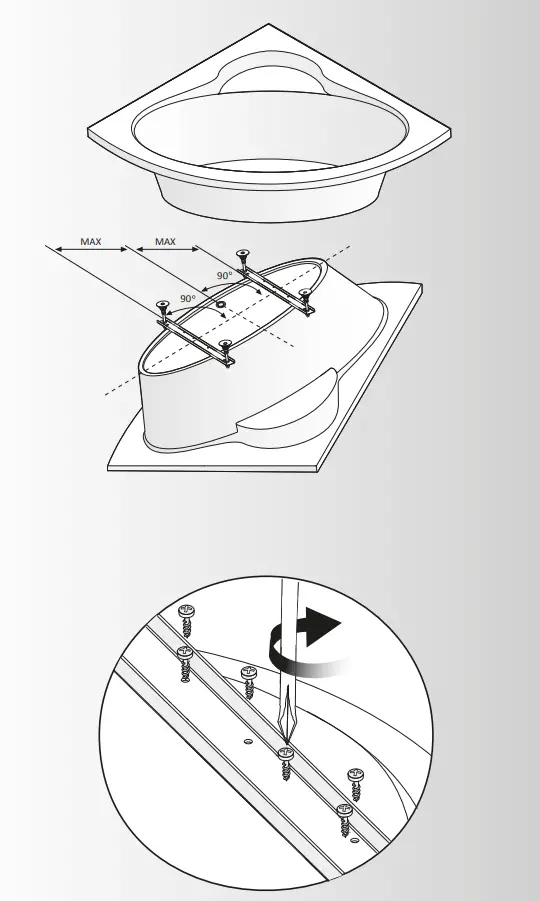 MAX
MAX
90°
90°