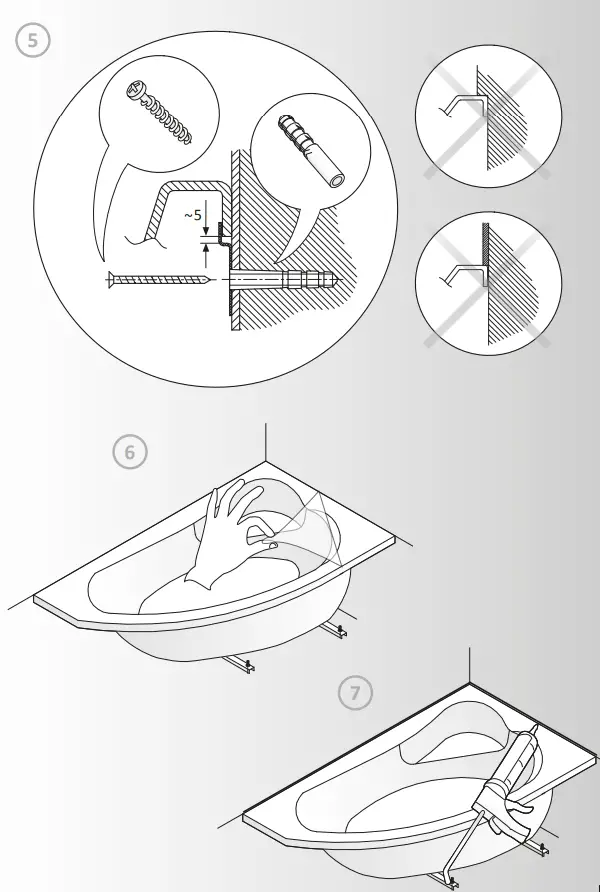 5

~5

6

7