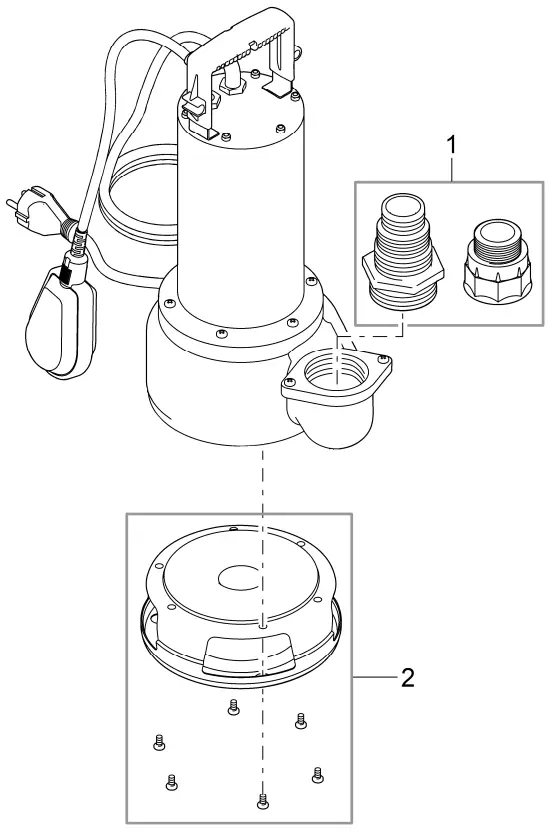 1

2