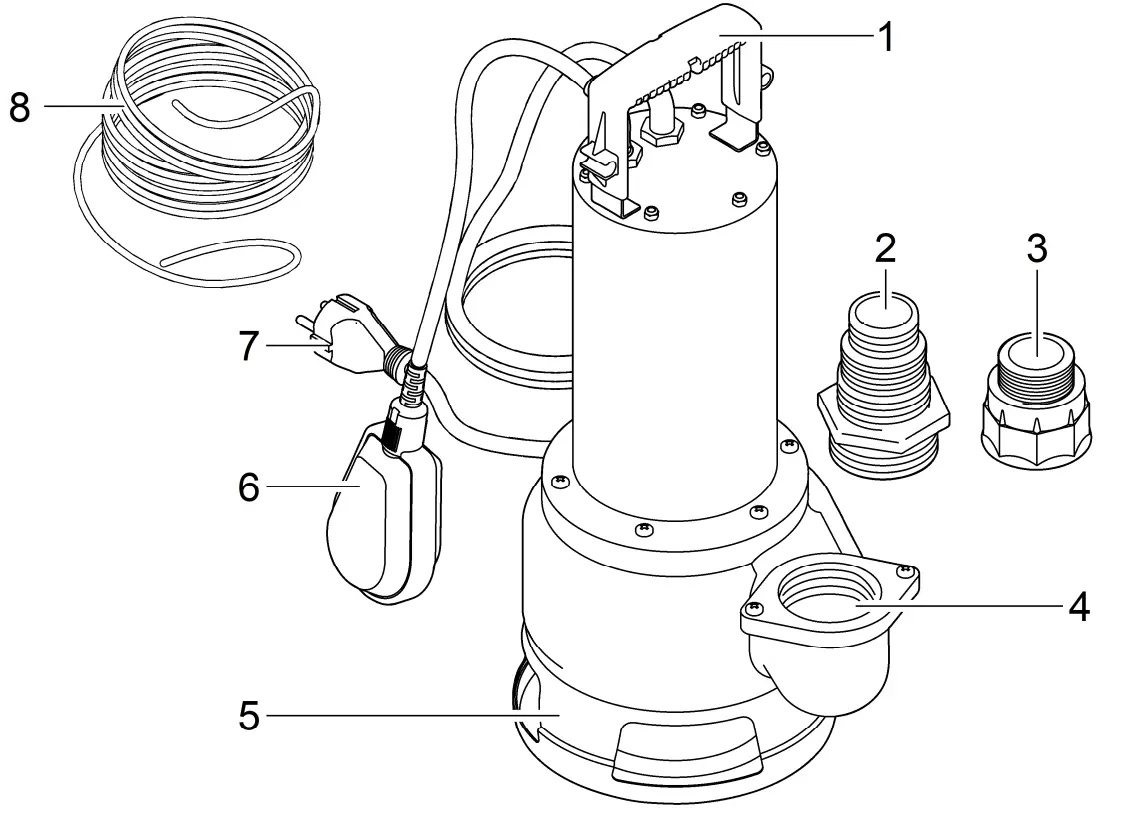 8
1
2
3
7
6
4
5