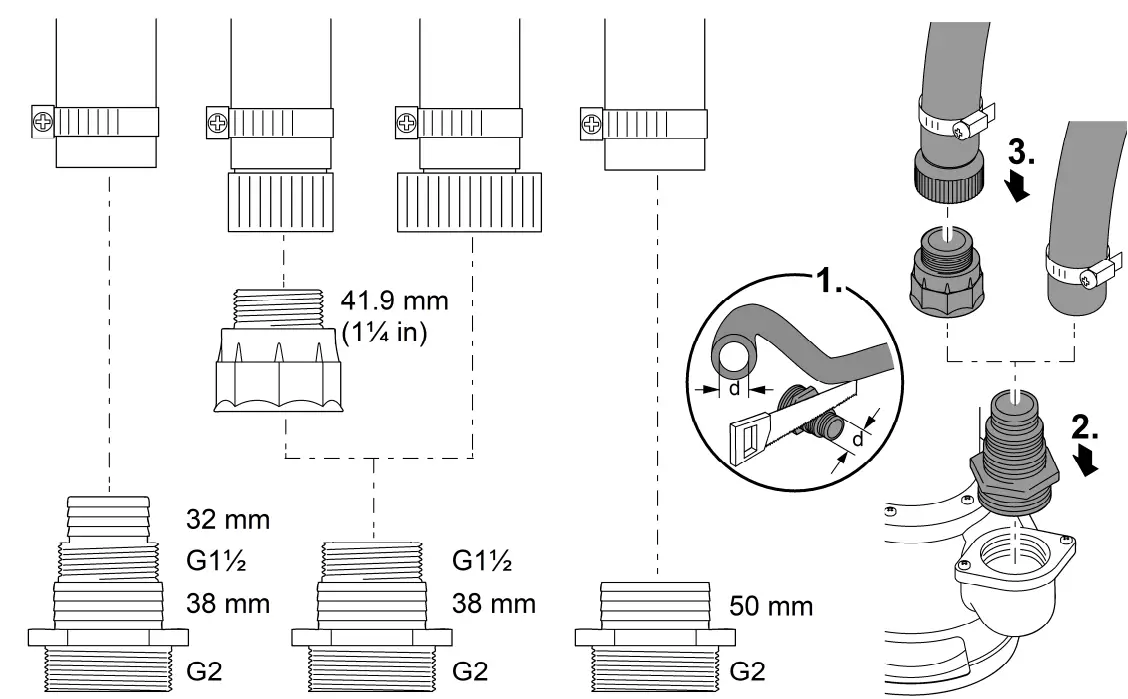 41.9 mm
(1¼ in)

32 mm
G1½
38 mm
G2

G1½
38 mm
G2

50 mm
G2

1.
d
d

3.

2.