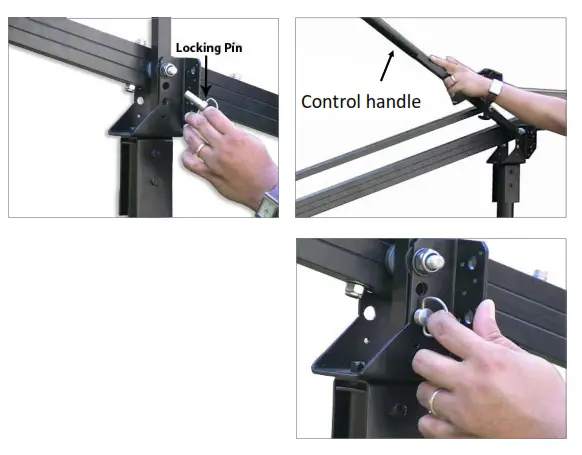 Locking Pin

Control handle