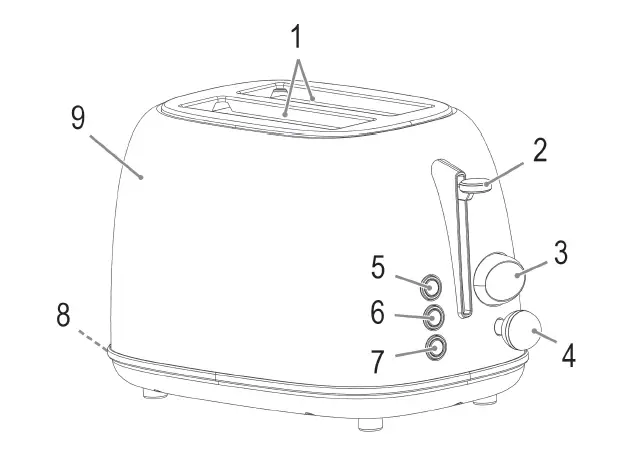 1
9
2
3
5
6
8
7
4