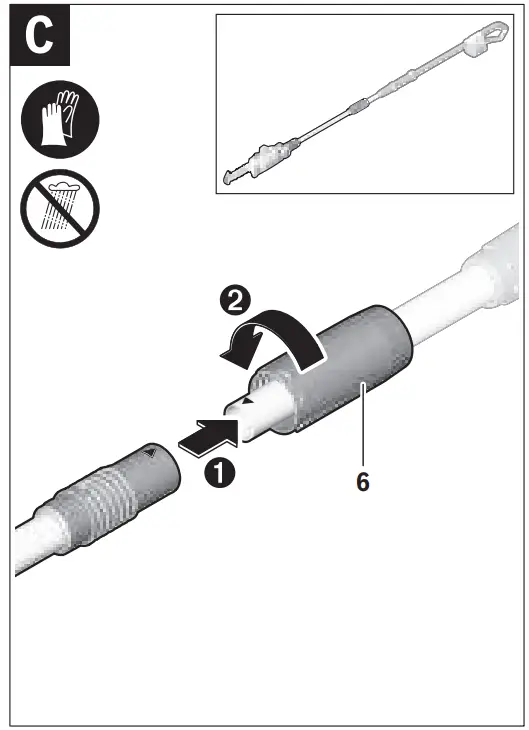 C

2

1

6