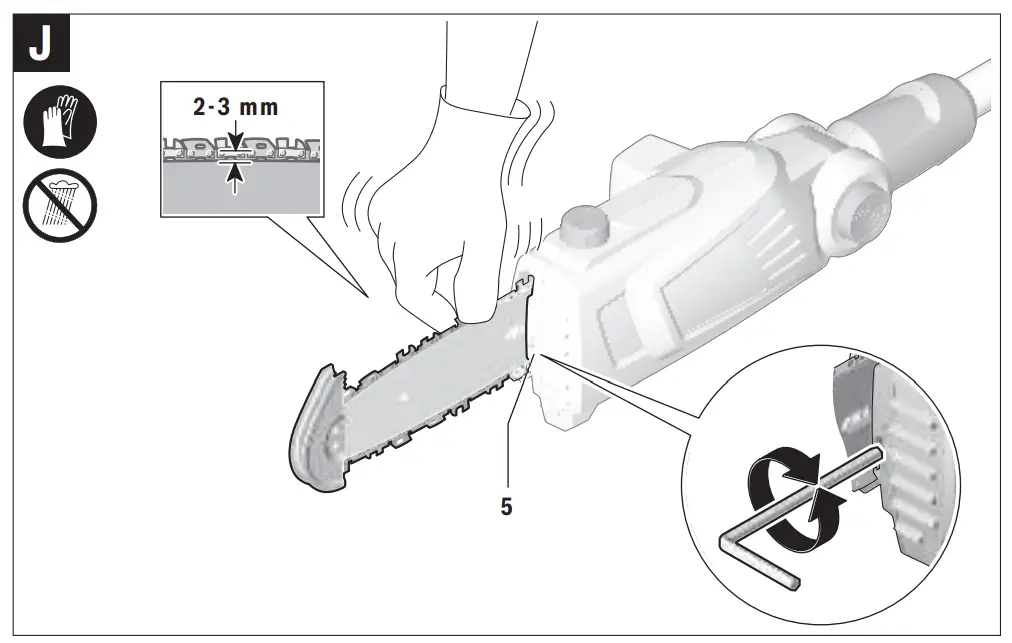 J

2-3 mm

5