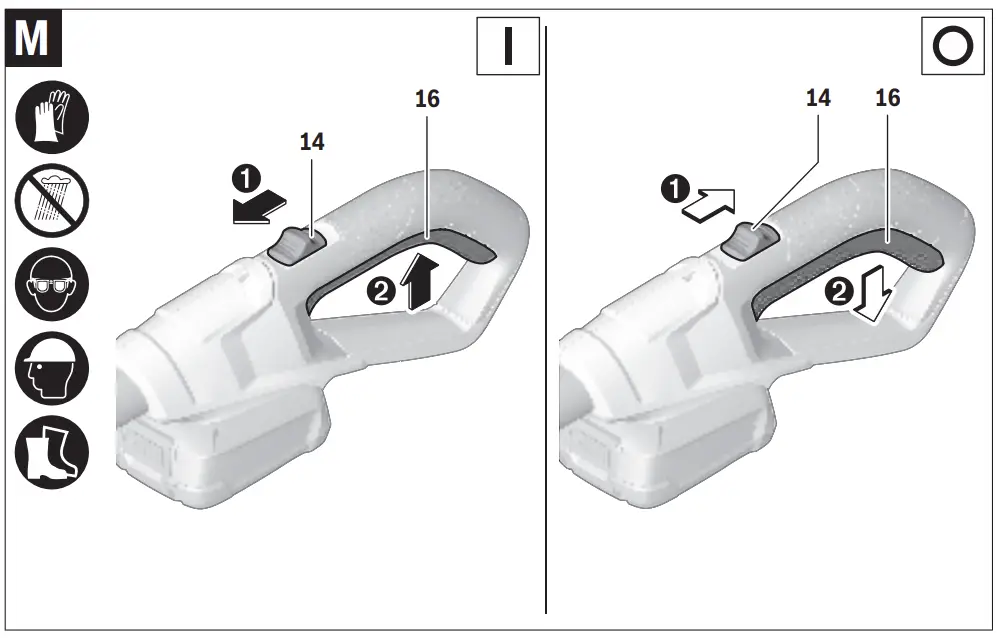 M

I

16

14

1

2

O

14

16

1

2