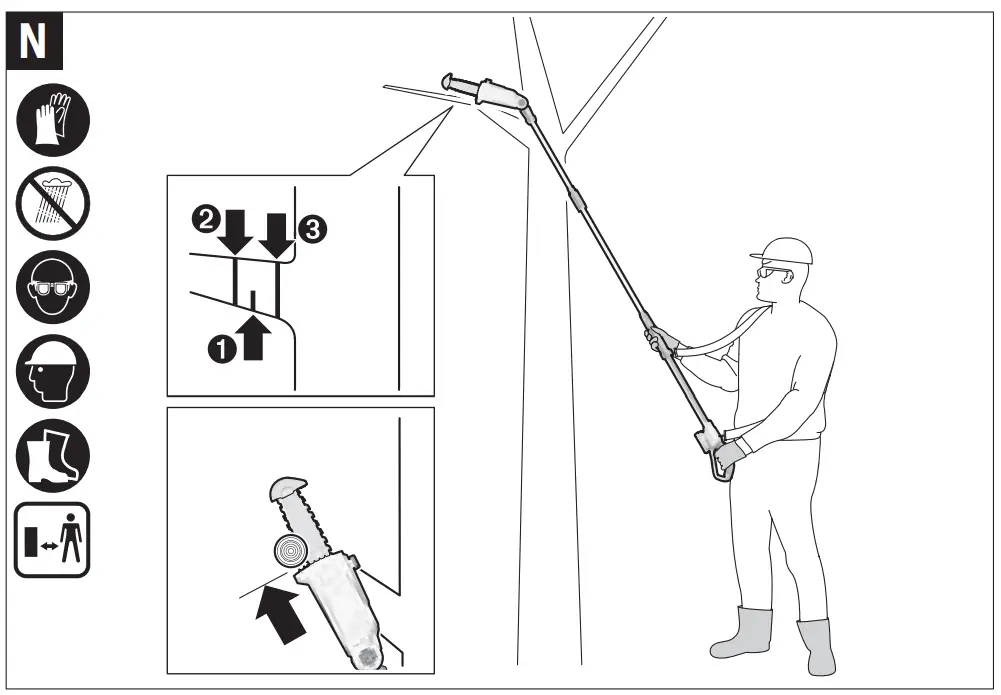 N

2 3

1