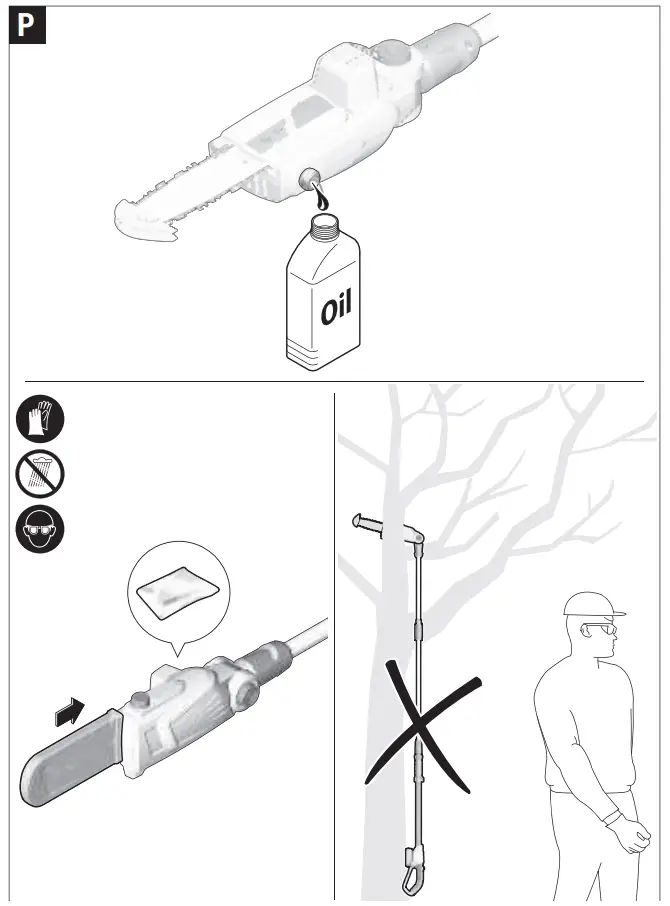 P

Oil