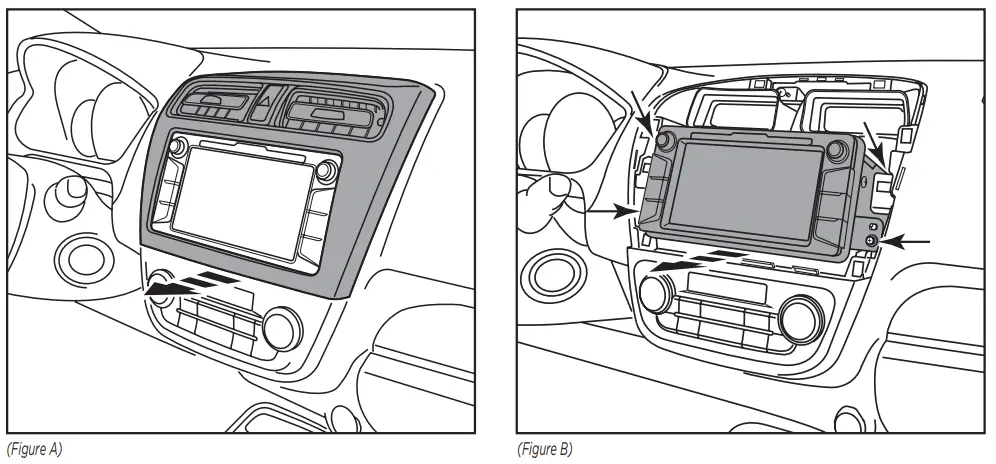 (Figure A)

(Figure B)