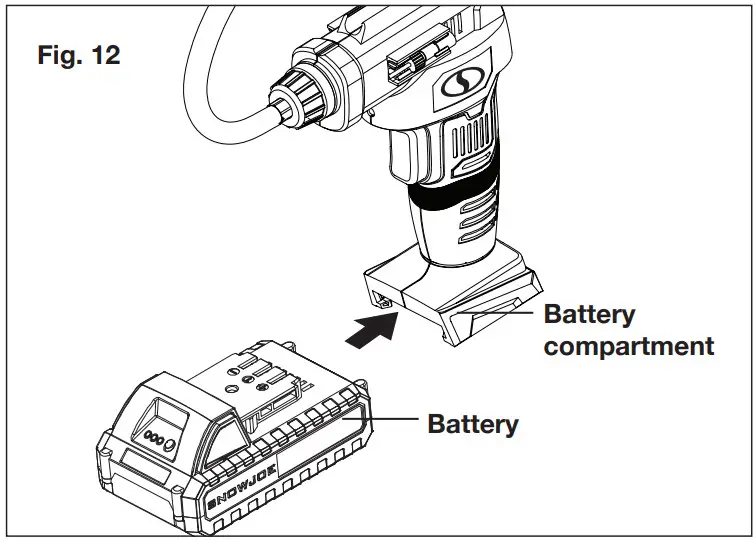 Fig. 12

Battery compartment

Battery

SNOWJOE