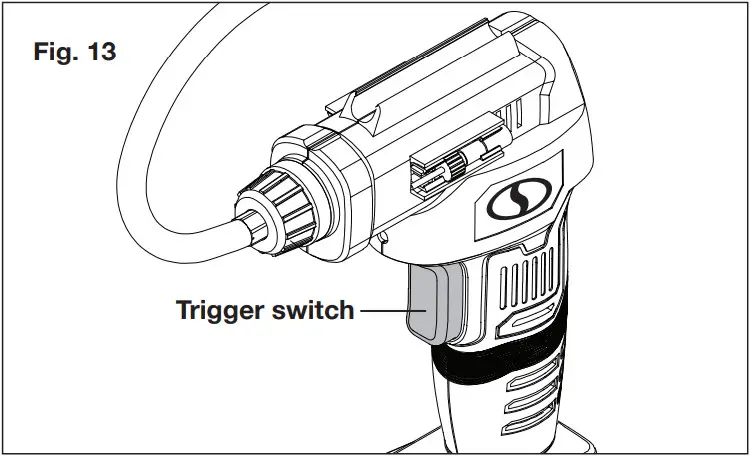 Fig. 13

Trigger switch