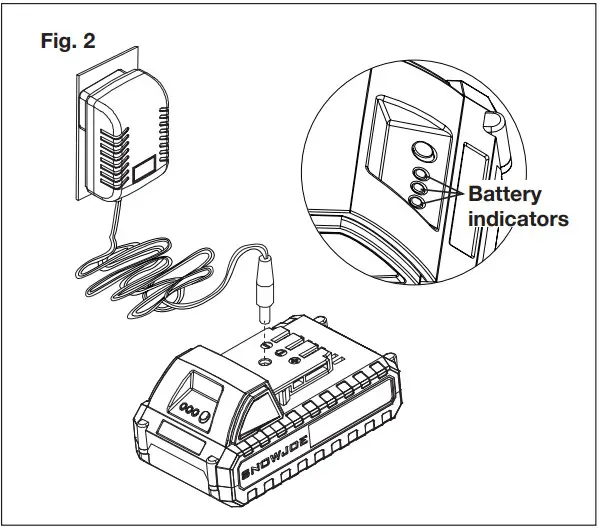 Fig. 2

Battery indicators

SNOWJOE