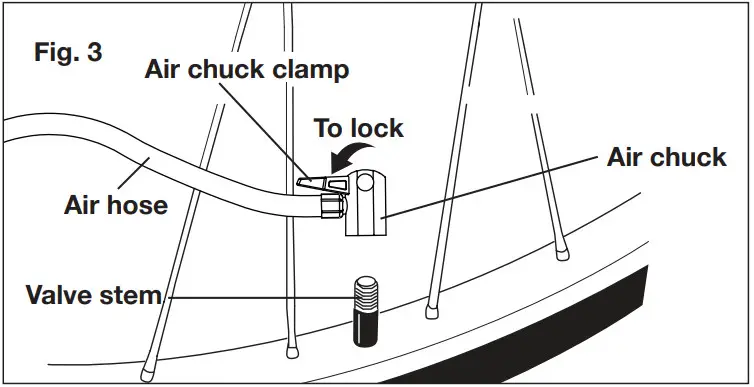 Fig. 3

Air chuck clamp

To lock

Air chuck

Air hose

Valve stem