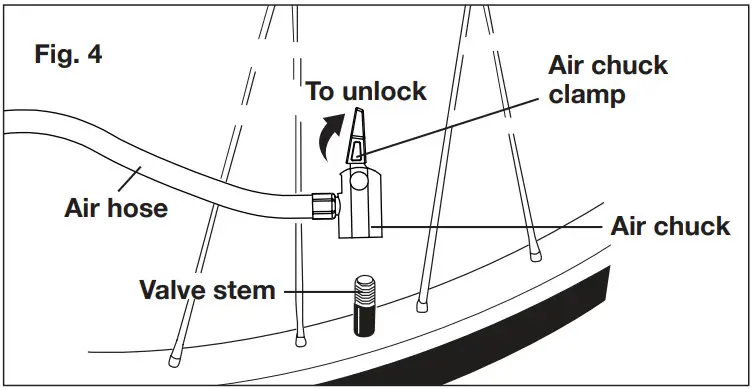 Fig. 4

To unlock

Air chuck clamp

Air hose

Air chuck

Valve stem