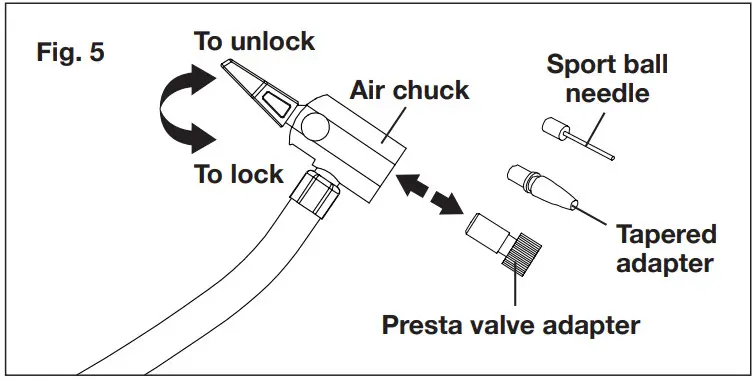 Fig. 5

To unlock

To lock

Air chuck

Sport ball needle

Tapered adapter

Presta valve adapter