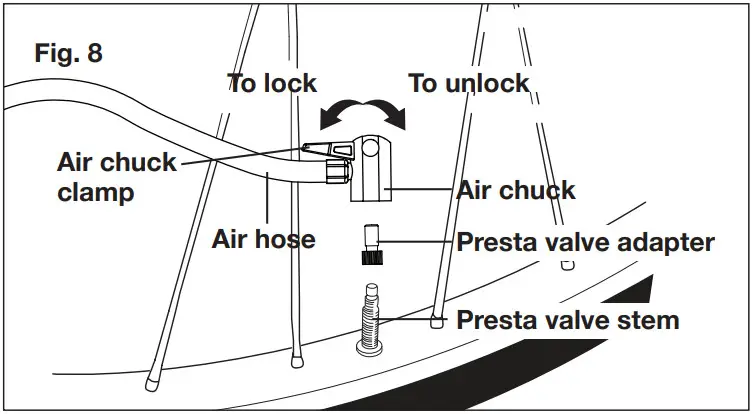 Fig. 8

To lock

To unlock

Air chuck clamp

Air chuck

Air hose

Presta valve adapter

Presta valve stem