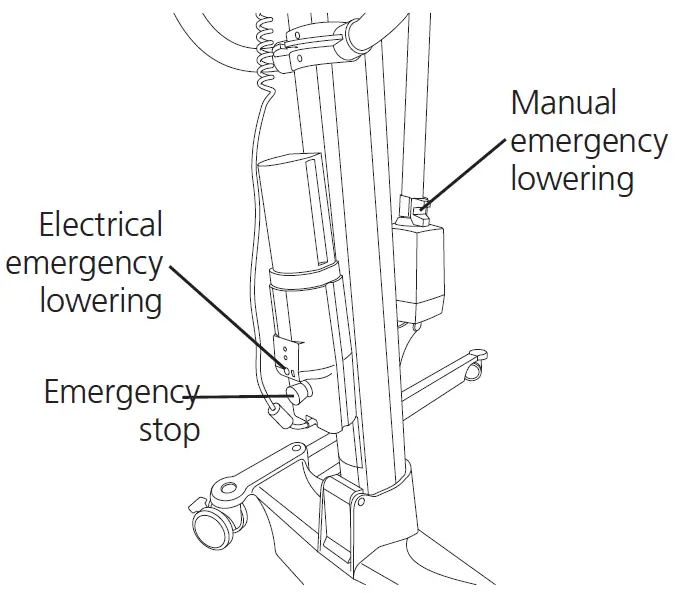 Manual emergency lowering

Electrical emergency lowering

Emergency stop