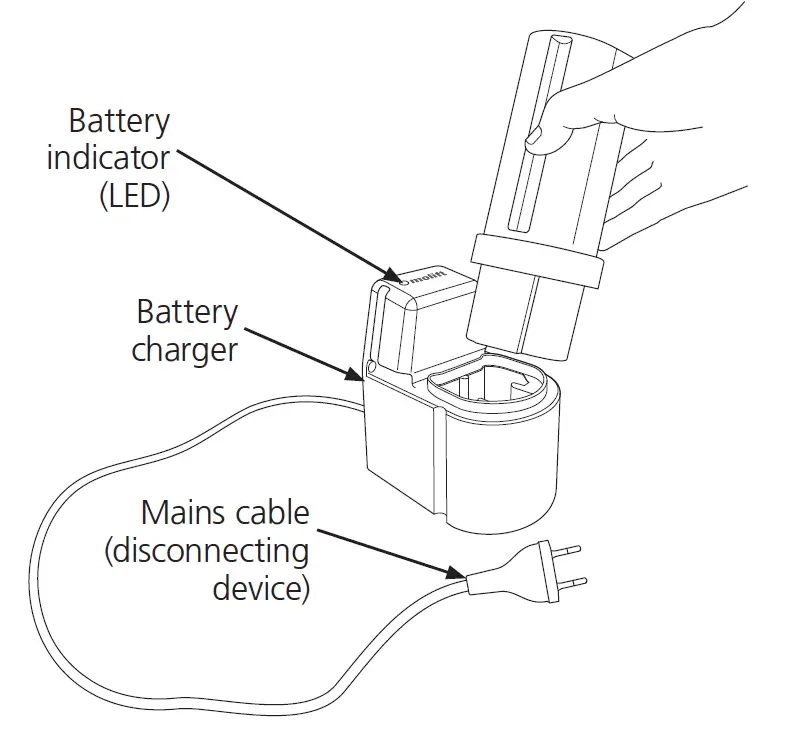 Battery indicator (LED)

molift

Battery charger

Mains cable (disconnecting device)