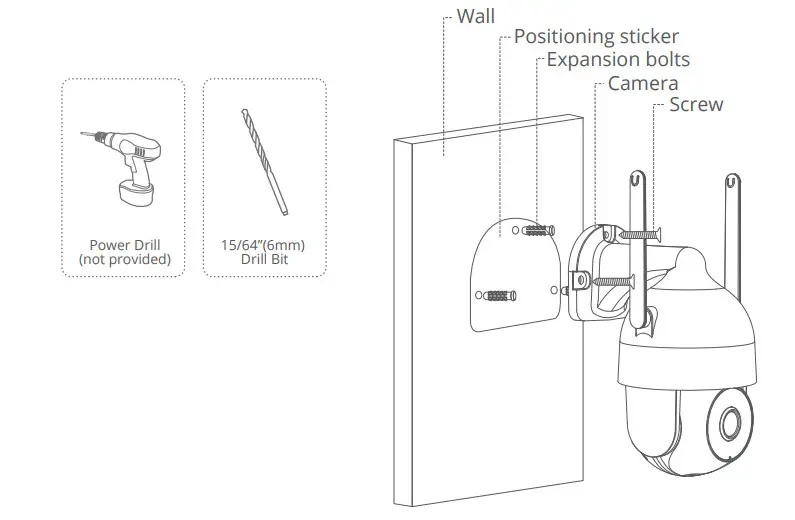 Power Drill
(not provided)

15/64"(6mm)
Drill Bit

Wall
Positioning sticker
Expansion bolts
Camera
Screw