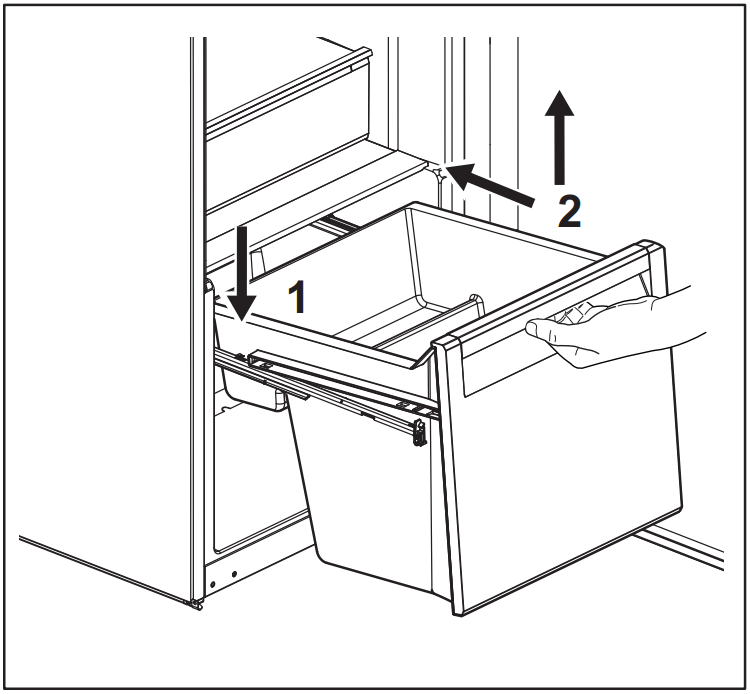 2

1