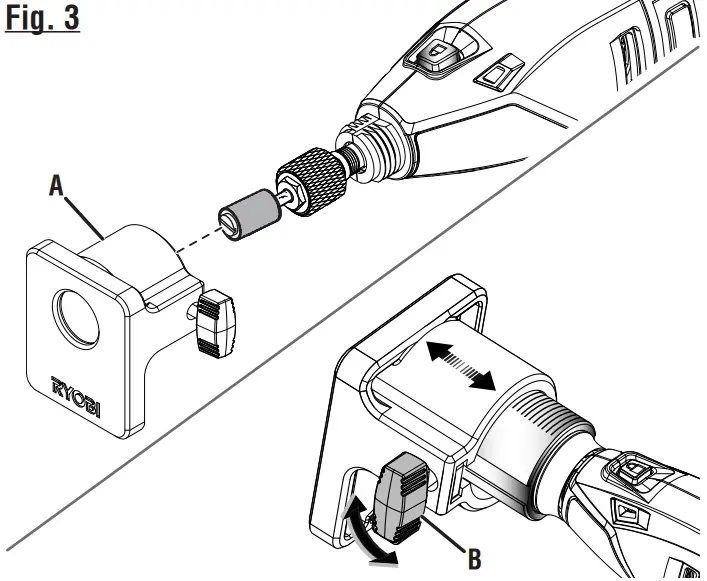 Fig. 3

A

RYOBI

B