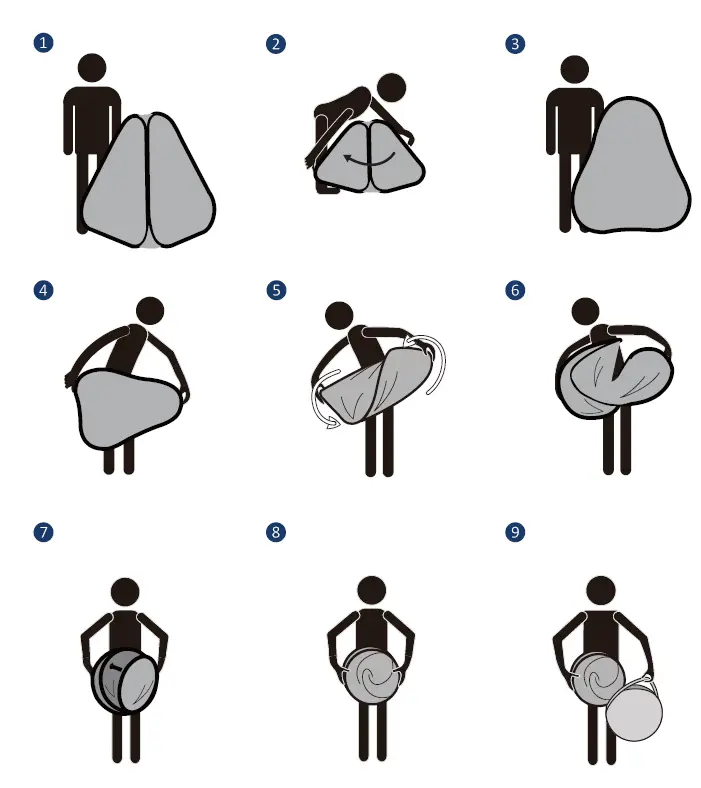 1
2
3
4
5
6
7
8
9