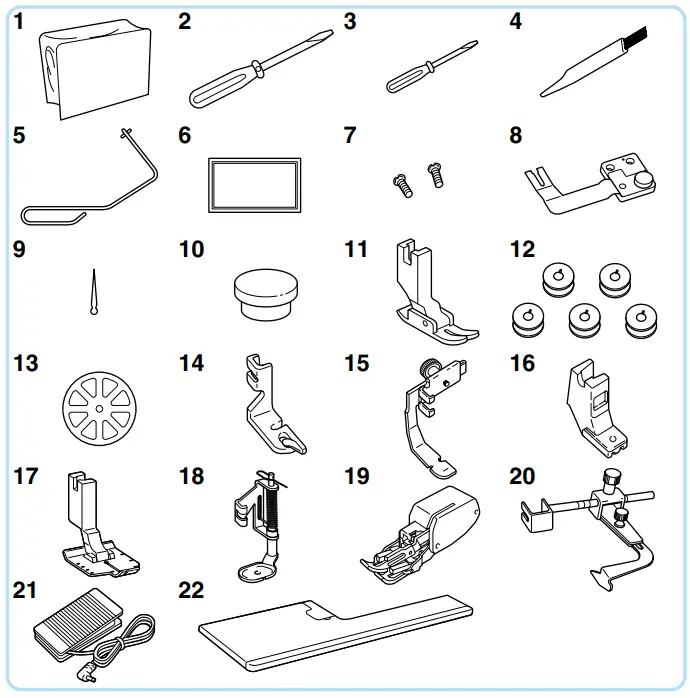 1
2
3
4
5
6
7
8
9
10
11
12
13
14
15
16
17
18
19
20
21
22