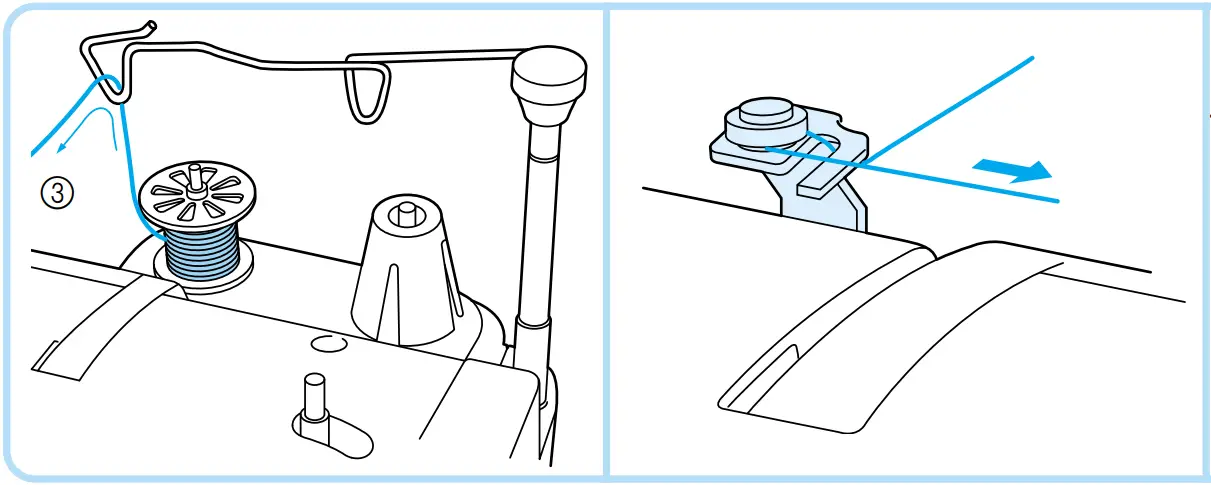 ③