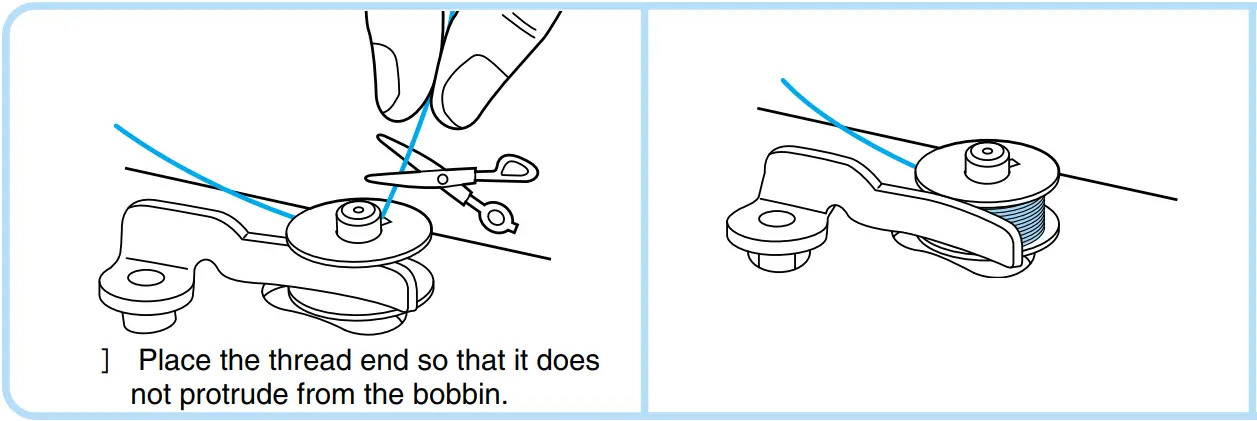 ] Place the thread end so that it does not protrude from the bobbin.